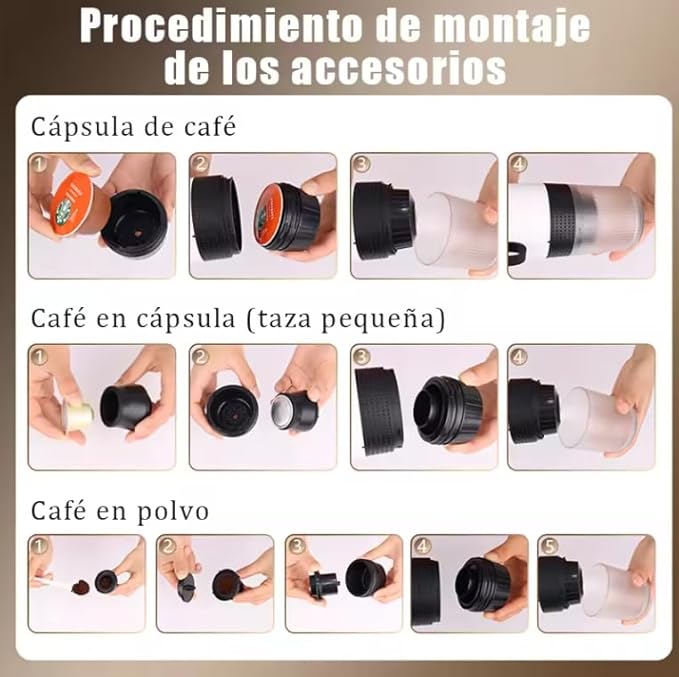 Procedimiento de montaje de los accesorios

Cápsula de café

1

2

3

4

Café en cápsula (taza pequeña)

1

2

3

4

Café en polvo

1

2

3

4

5