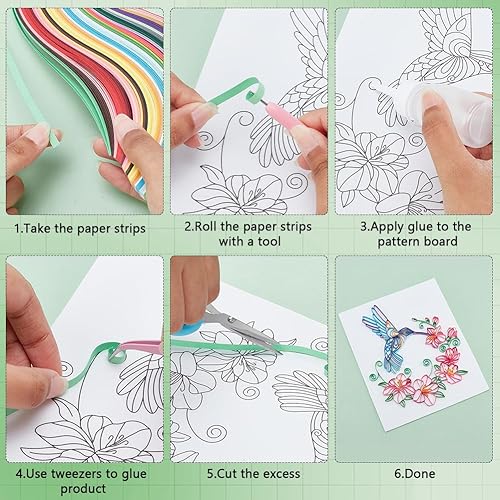 1.Take the paper strips

2.Roll the paper strips with a tool

3.Apply glue to the pattern board

4.Use tweezers to glue product

5.Cut the excess

6.Done