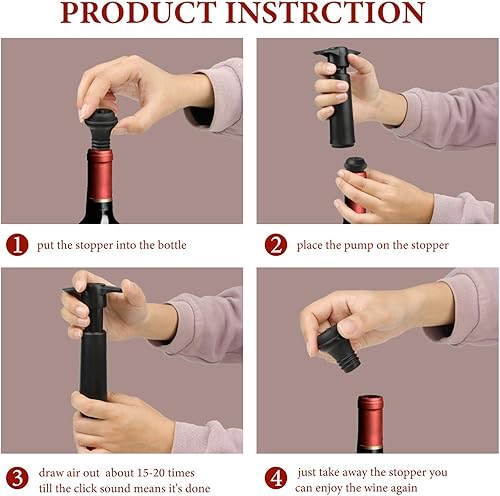 PRODUCT INSTRCTION

1 put the stopper into the bottle

2 place the pump on the stopper

3 draw air out about 15-20 times till the click sound means it's done

4 just take away the stopper you can enjoy the wine again