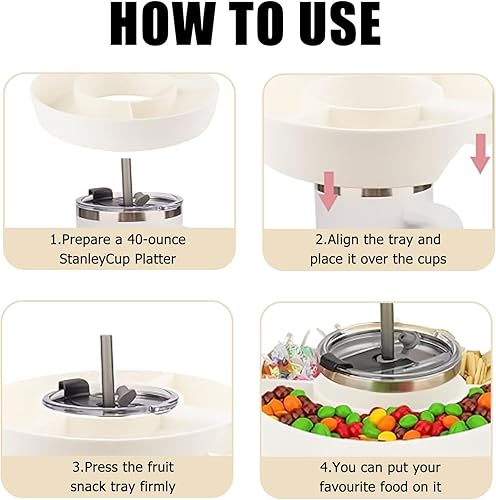 HOW TO USE

1.Prepare a 40-ounce StanleyCup Platter

2.Align the tray and place it over the cups

3.Press the fruit snack tray firmly

4.You can put your favourite food on it