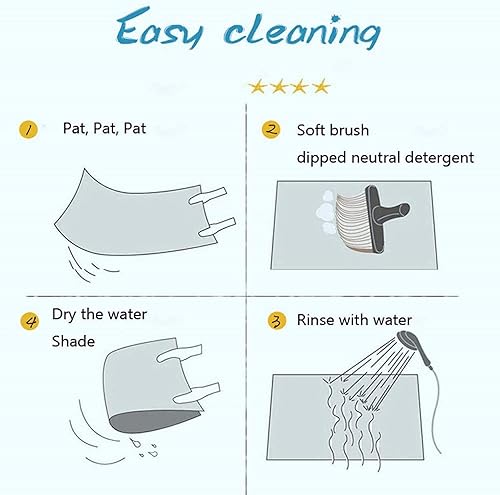 Easy cleaning

★★★★

1 Pat, Pat, Pat

2 Soft brush
dipped neutral detergent

4 Dry the water
Shade

3 Rinse with water