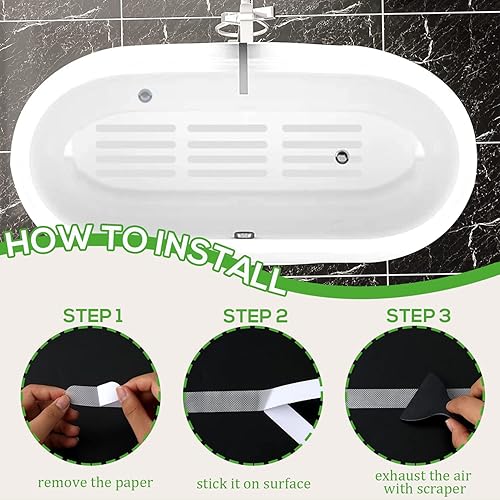 HOW TO INSTALL

STEP 1

remove the paper

STEP 2

stick it on surface

STEP 3

exhaust the air with scraper