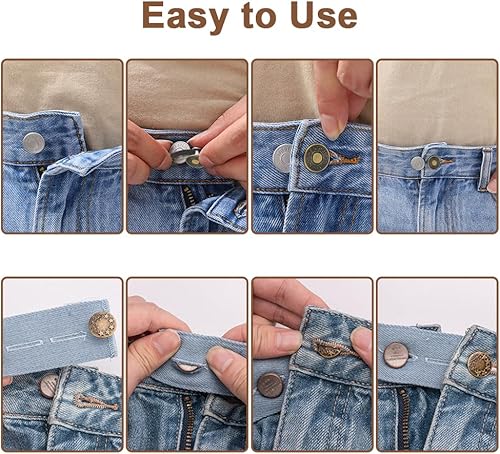 Easy to Use