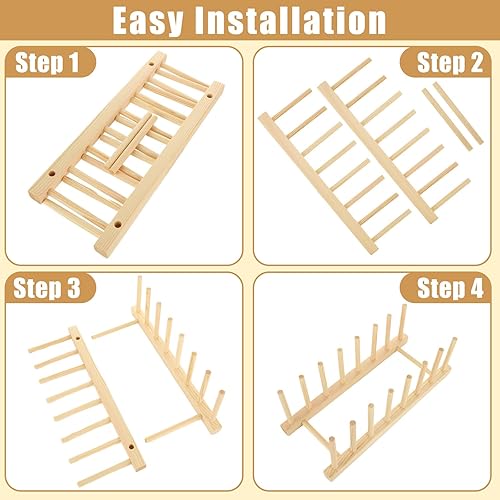 Easy Installation

Step 1

Step 2

Step 3

Step 4