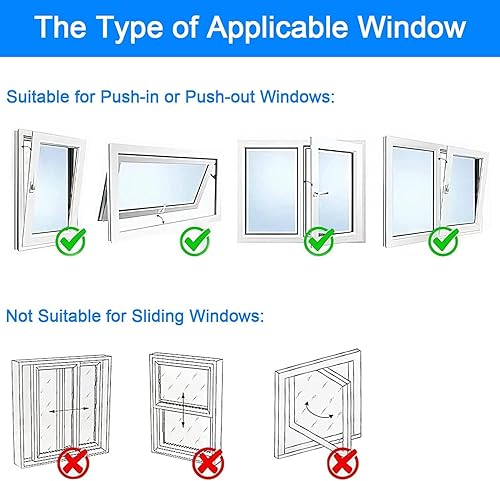 The Type of Applicable Window

Suitable for Push-in or Push-out Windows:

Not Suitable for Sliding Windows: