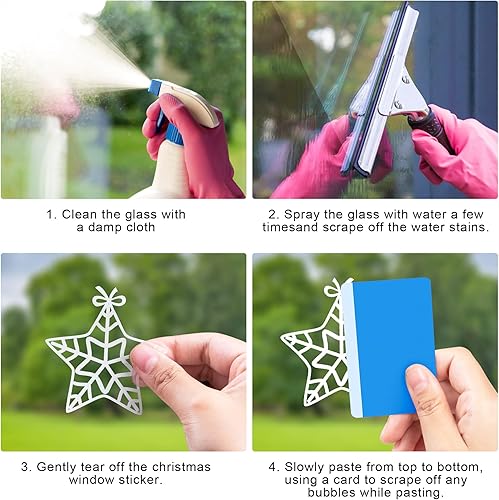 1. Clean the glass with a damp cloth

2. Spray the glass with water a few timesand scrape off the water stains.

3. Gently tear off the christmas window sticker.

4. Slowly paste from top to bottom, using a card to scrape off any bubbles while pasting.