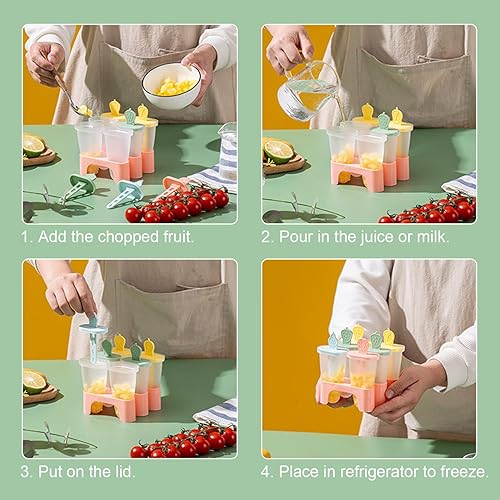 1. Add the chopped fruit.

2. Pour in the juice or milk.

3. Put on the lid.

4. Place in refrigerator to freeze.