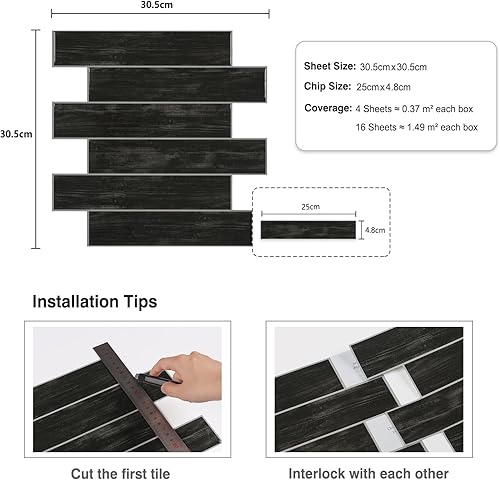 30.5cm

30.5cm

Sheet Size: 30.5cmx30.5cm

Chip Size: 25cmx4.8cm

Coverage: 4 Sheets ≈ 0.37 m² each box

16 Sheets ≈ 1.49 m² each box

25cm

4.8cm

Installation Tips

Cut the first tile

Interlock with each other