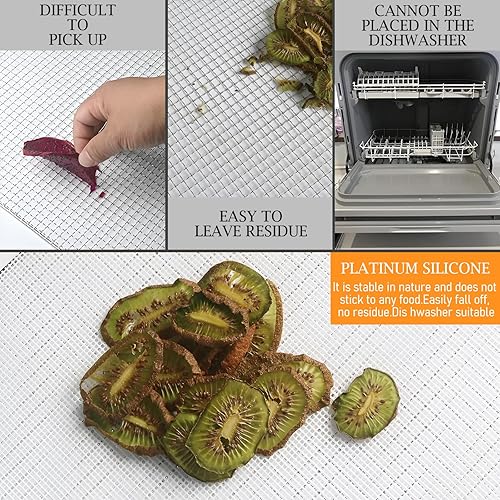 DIFFICULT TO PICK UP

EASY TO LEAVE RESIDUE

CANNOT BE PLACED IN THE DISHWASHER

PLATINUM SILICONE

It is stable in nature and does not stick to any food.Easily fall off, no residue.Dis hwasher suitable