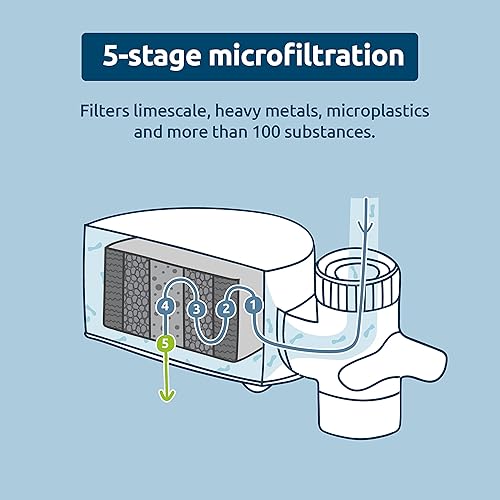 5-stage microfiltration

Filters limescale, heavy metals, microplastics and more than 100 substances.

4 3 2 1
5