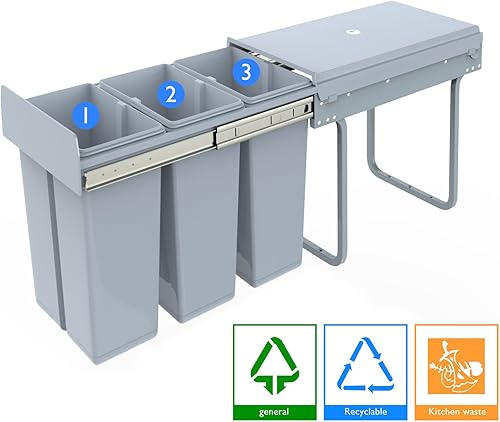 1
2
3
general
Recyclable
Kitchen waste