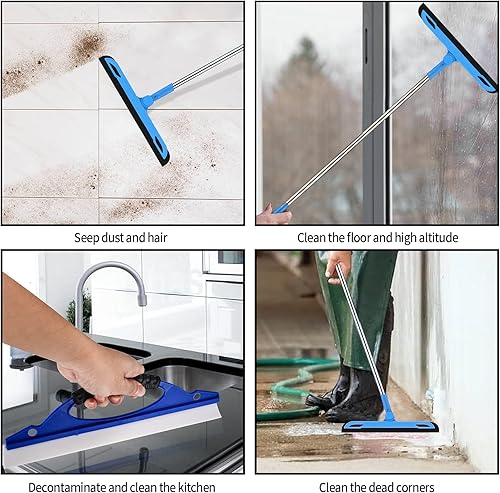 Seep dust and hair

Clean the floor and high altitude

Decontaminate and clean the kitchen

Clean the dead corners