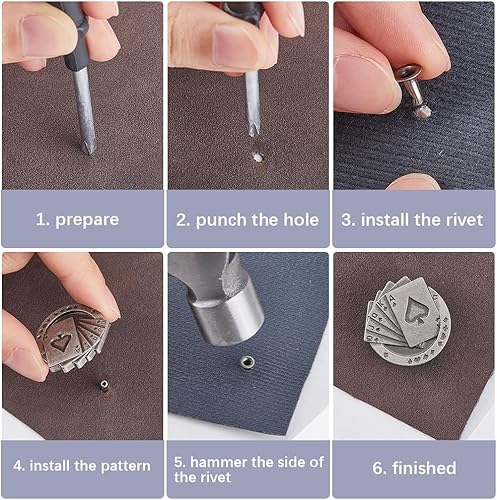 1. prepare

2. punch the hole

3. install the rivet

4. install the pattern

5. hammer the side of the rivet

6. finished