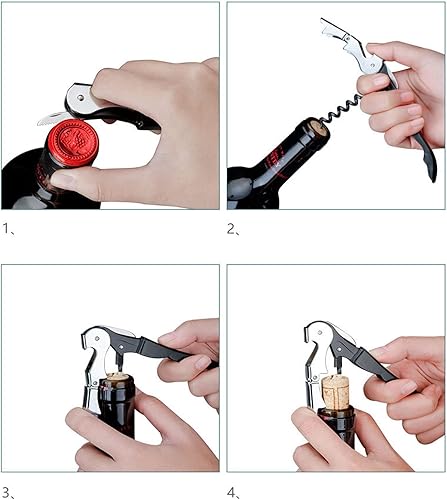 1、

2、

3、

4、