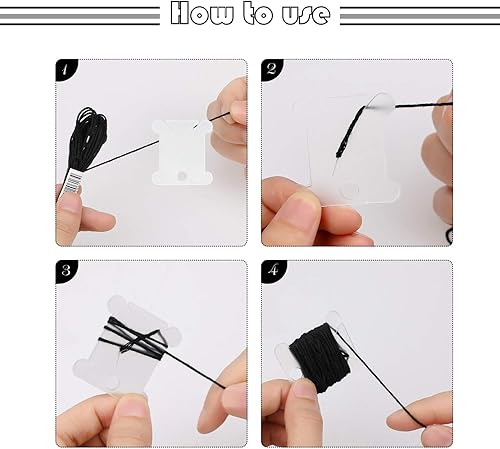 How to use

1

2

3

4