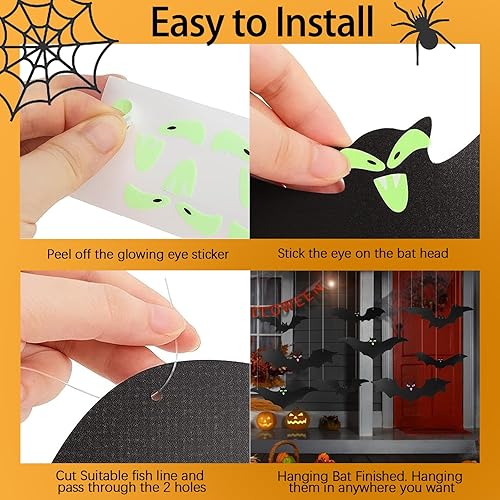 Easy to Install

Peel off the glowing eye sticker

Stick the eye on the bat head

LLOWEEN

Cut Suitable fish line and pass through the 2 holes

Hanging Bat Finished. Hanging them in anywhere you want