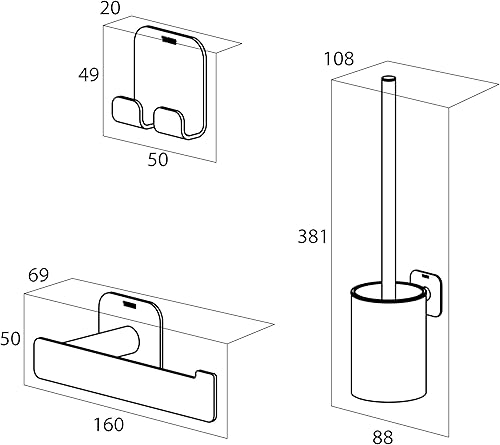 20
49
50
108
381
88
69
50
160