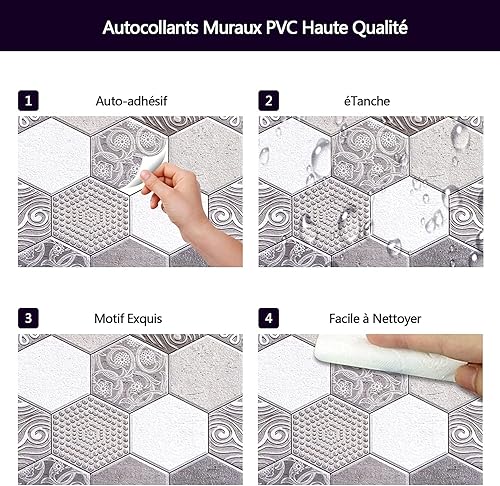 Autocollants Muraux PVC Haute Qualité

1 Auto-adhésif

2 éTanche

3 Motif Exquis

4 Facile à Nettoyer