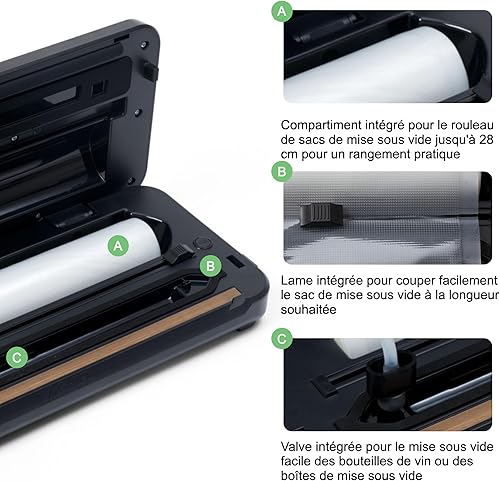 A

B

C

A

Compartiment intégré pour le rouleau de sacs de mise sous vide jusqu'à 28 cm pour un rangement pratique

B

Lame intégrée pour couper facilement le sac de mise sous vide à la longueur souhaitée

C

Valve intégrée pour le mise sous vide facile des bouteilles de vin ou des boîtes de mise sous vide