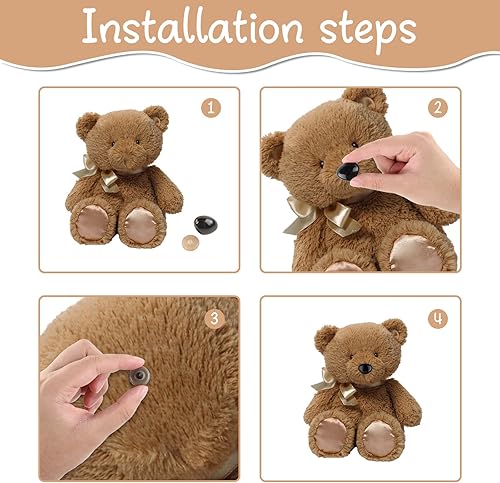 Installation steps

1

2

3

4