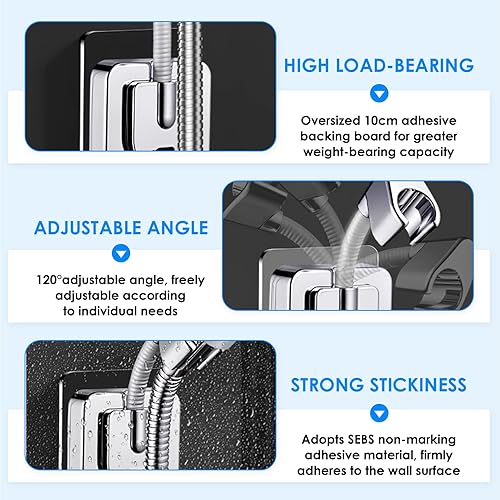 HIGH LOAD-BEARING

Oversized 10cm adhesive backing board for greater weight-bearing capacity

ADJUSTABLE ANGLE

120°adjustable angle, freely adjustable according to individual needs

STRONG STICKINESS

Adopts SEBS non-marking adhesive material, firmly adheres to the wall surface