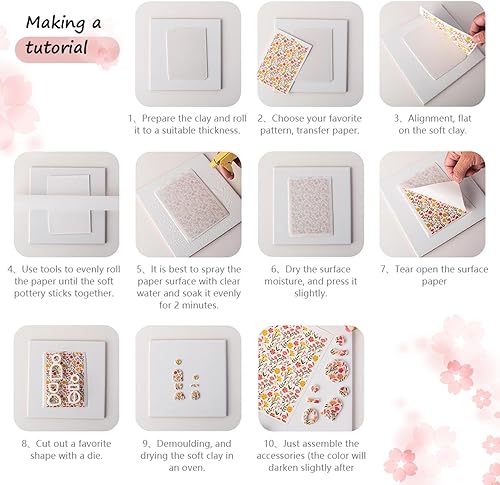 Making a tutorial

1、Prepare the clay and roll it to a suitable thickness.

2、Choose your favorite pattern, transfer paper.

3、Alignment, flat on the soft clay.

4、Use tools to evenly roll the paper until the soft pottery sticks together.

5、It is best to spray the paper surface with clear water and soak it evenly for 2 minutes.

6、Dry the surface moisture, and press it slightly.

7、Tear open the surface paper

8、Cut out a favorite shape with a die.

9、Demoulding, and drying the soft clay in an oven.

10、Just assemble the accessories (the color will darken slightly after