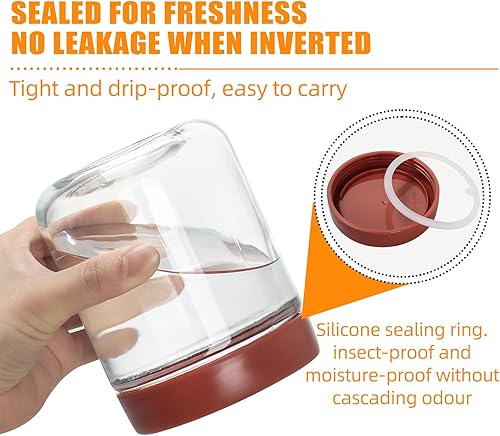 SEALED FOR FRESHNESS
NO LEAKAGE WHEN INVERTED

Tight and drip-proof, easy to carry

Silicone sealing ring. insect-proof and moisture-proof without cascading odour