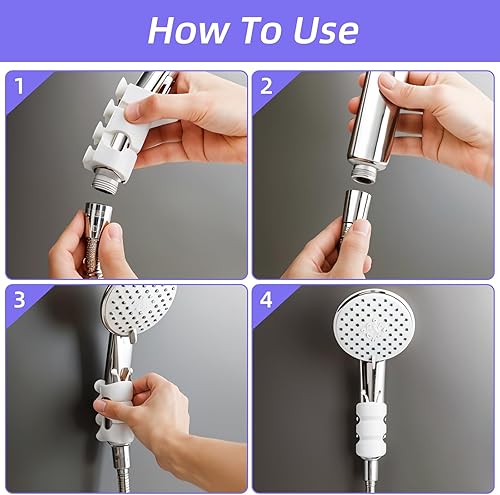 How To Use

1

2

3

4