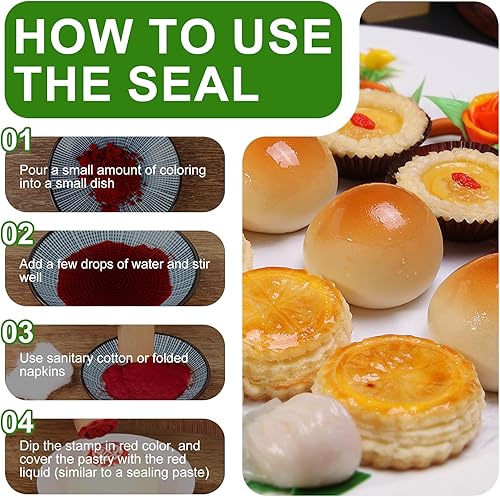 HOW TO USE THE SEAL

01
Pour a small amount of coloring into a small dish

02
Add a few drops of water and stir well

03
Use sanitary cotton or folded napkins

04
Dip the stamp in red color, and cover the pastry with the red liquid (similar to a sealing paste)