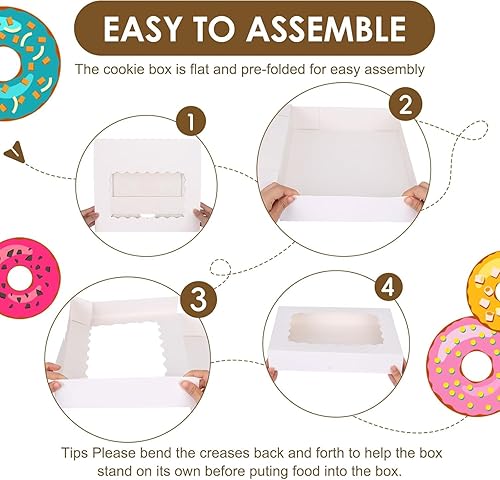 EASY TO ASSEMBLE

The cookie box is flat and pre-folded for easy assembly

1

2

3

4

Tips Please bend the creases back and forth to help the box stand on its own before puting food into the box.