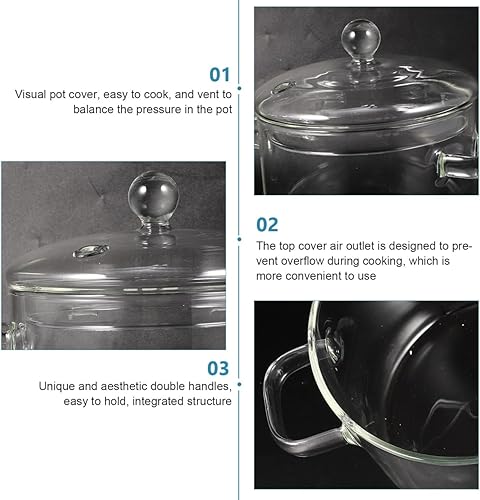 01

Visual pot cover, easy to cook, and vent to balance the pressure in the pot

02

The top cover air outlet is designed to prevent overflow during cooking, which is more convenient to use

03

Unique and aesthetic double handles, easy to hold, integrated structure