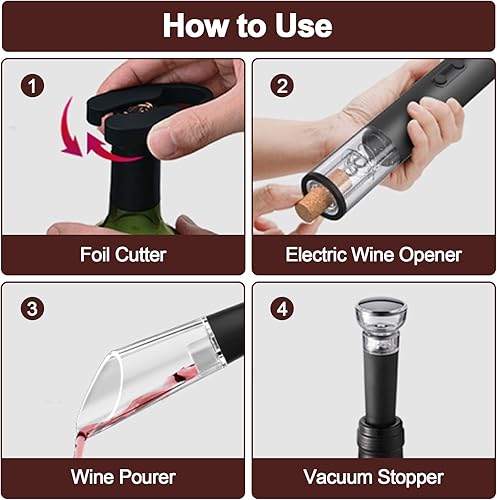 How to Use

1

Foil Cutter

2

Electric Wine Opener

3

Wine Pourer

4

Vacuum Stopper