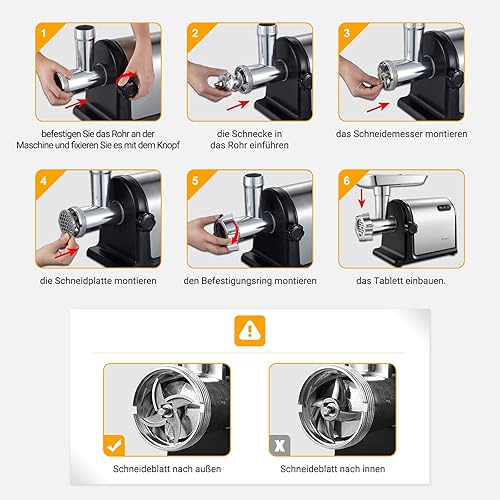 1

befestigen Sie das Rohr an der Maschine und fixieren Sie es mit dem Knopf

2

die Schnecke in das Rohr einführen

3

das Schneidemesser montieren

4

die Schneidplatte montieren

5

den Befestigungsring montieren

6

das Tablett einbauen.

Schneideblatt nach außen

X

Schneideblatt nach innen