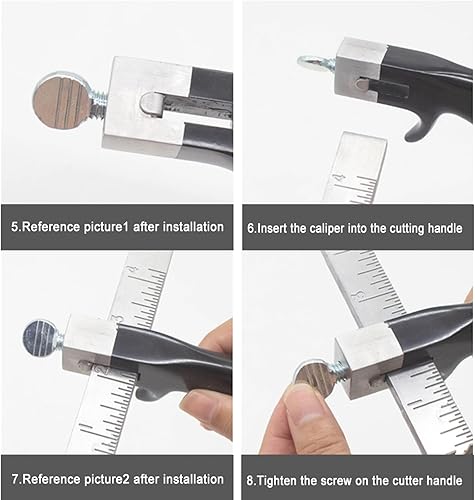 4

5.Reference picture1 after installation

6.Insert the caliper into the cutting handle

4
3
2

3

7.Reference picture2 after installation

8.Tighten the screw on the cutter handle