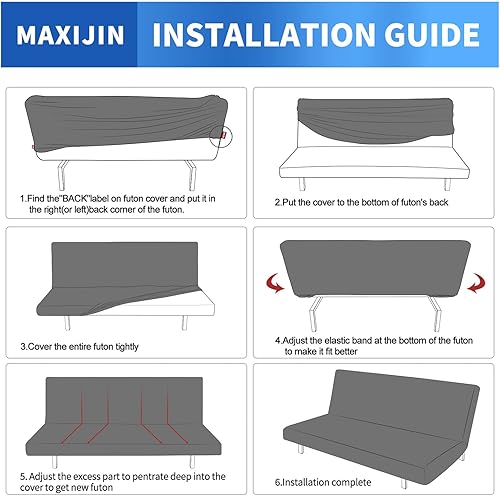 MAXIJIN INSTALLATION GUIDE

1.Find the"BACK"label on futon cover and put it in the right(or left)back corner of the futon.

2.Put the cover to the bottom of futon's back

3.Cover the entire futon tightly

4.Adjust the elastic band at the bottom of the futon to make it fit better

5. Adjust the excess part to pentrate deep into the cover to get new futon

6.Installation complete