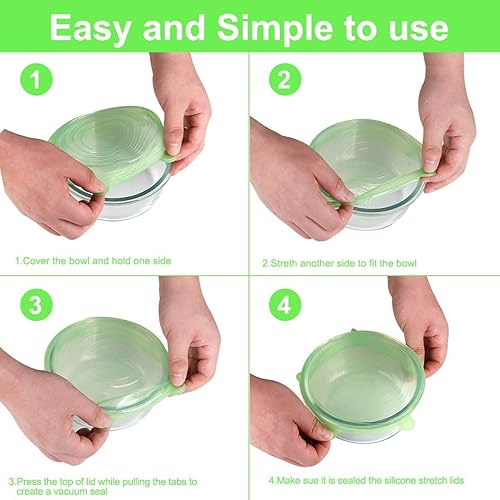 Easy and Simple to use

1

1.Cover the bowl and hold one side

2

2.Streth another side to fit the bowl

3

3.Press the top of lid while pulling the tabs to create a vacuum seal

4

4.Make sue it is sealed the silicone stretch lids