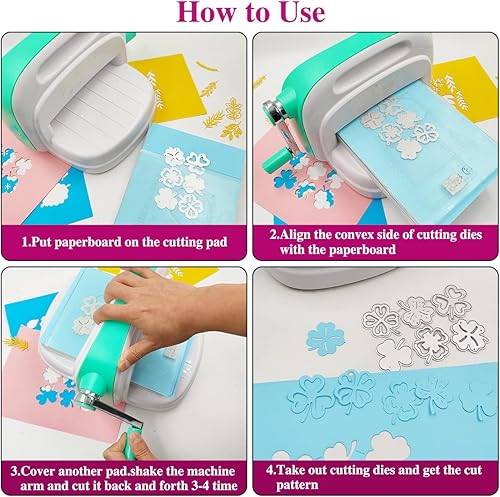 How to Use

1.Put paperboard on the cutting pad

2.Align the convex side of cutting dies with the paperboard

3.Cover another pad.shake the machine arm and cut it back and forth 3-4 time

4.Take out cutting dies and get the cut pattern