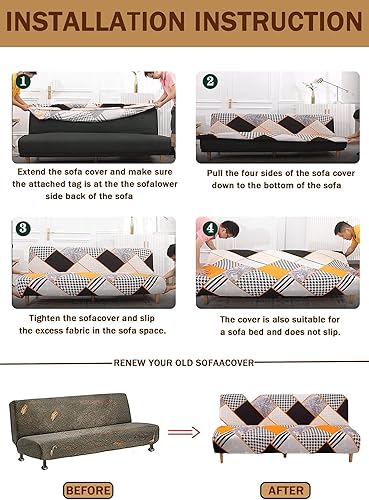 INSTALLATION INSTRUCTION

1

Extend the sofa cover and make sure the attached tag is at the the sofalower side back of the sofa

2

Pull the four sides of the sofa cover down to the bottom of the sofa

3

Tighten the sofacover and slip the excess fabric in the sofa space.

4

The cover is also suitable for a sofa bed and does not slip.

RENEW YOUR OLD SOFAACOVER

BEFORE

AFTER