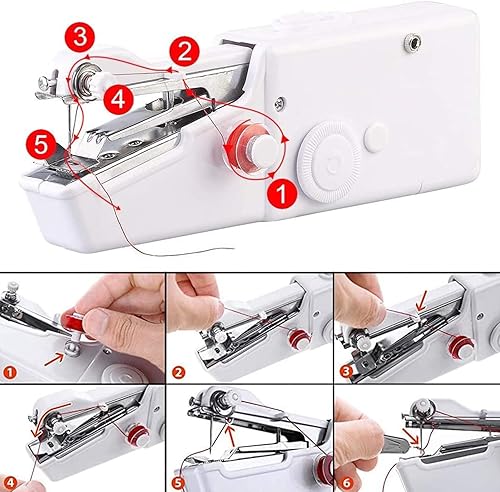 3
2
4
5
1
1
2
3
4
5
6