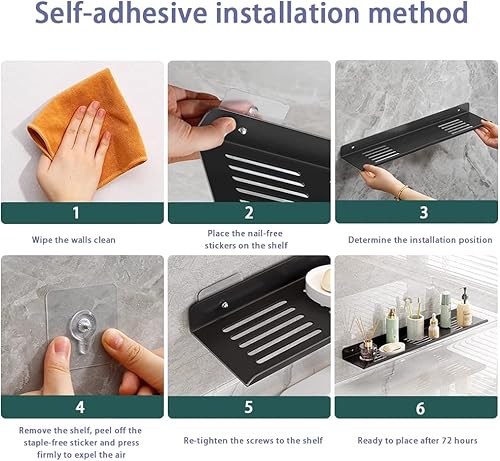 Self-adhesive installation method

1

Wipe the walls clean

2

Place the nail-free stickers on the shelf

3

Determine the installation position

4

Remove the shelf, peel off the staple-free sticker and press firmly to expel the air

5

Re-tighten the screws to the shelf

6

Ready to place after 72 hours