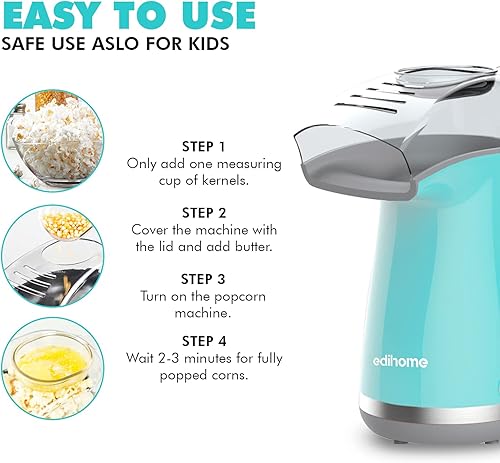 EASY TO USE
SAFE USE ASLO FOR KIDS

STEP 1
Only add one measuring cup of kernels.

STEP 2
Cover the machine with the lid and add butter.

STEP 3
Turn on the popcorn machine.

STEP 4
Wait 2-3 minutes for fully popped corns.

edihome