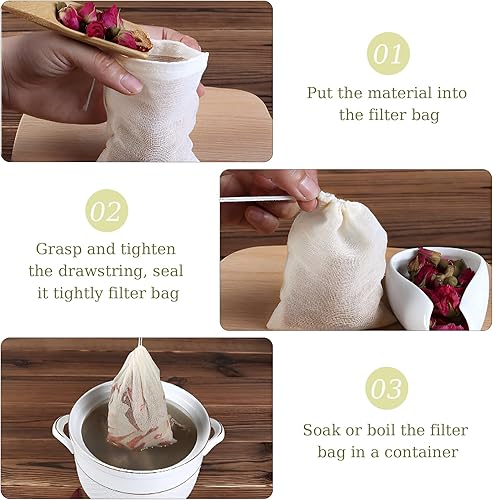 01

Put the material into the filter bag

02

Grasp and tighten the drawstring, seal it tightly filter bag

03

Soak or boil the filter bag in a container