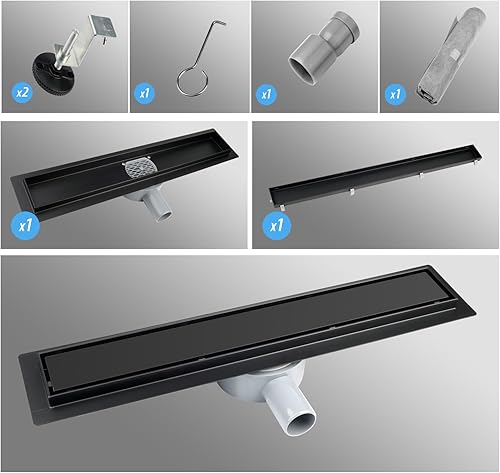 x2

x1

x1

x1

x1

x1