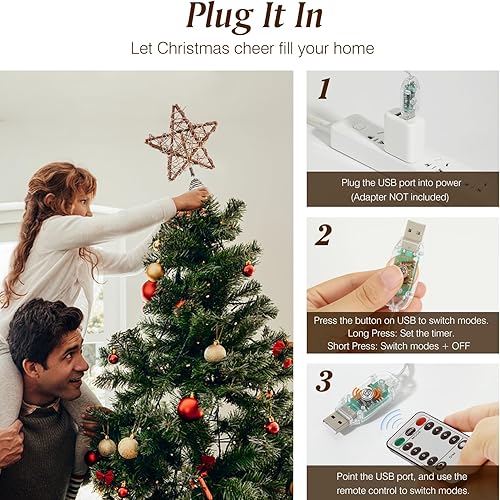 Plug It In

Let Christmas cheer fill your home

1

Plug the USB port into power
(Adapter NOT included)

2

Press the button on USB to switch modes.
Long Press: Set the timer.
Short Press: Switch modes + OFF

3

Point the USB port, and use the remote control to switch modes.