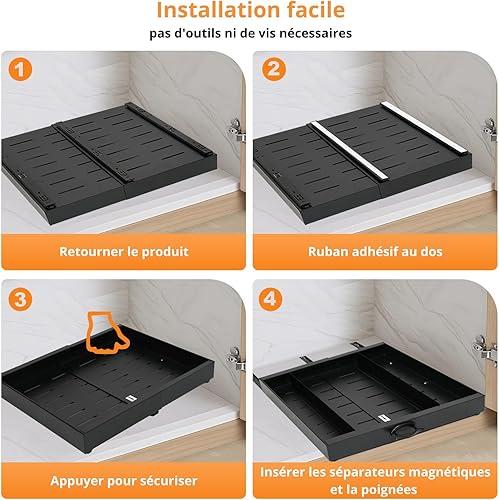 Installation facile

pas d'outils ni de vis nécessaires

1

Retourner le produit

2

Ruban adhésif au dos

3

Appuyer pour sécuriser

4

Insérer les séparateurs magnétiques et la poignées