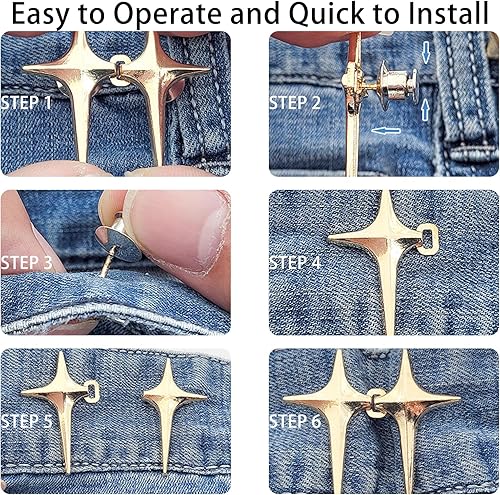 Easy to Operate and Quick to Install

STEP 1

STEP 2

STEP 3

STEP 4

STEP 5

STEP 6