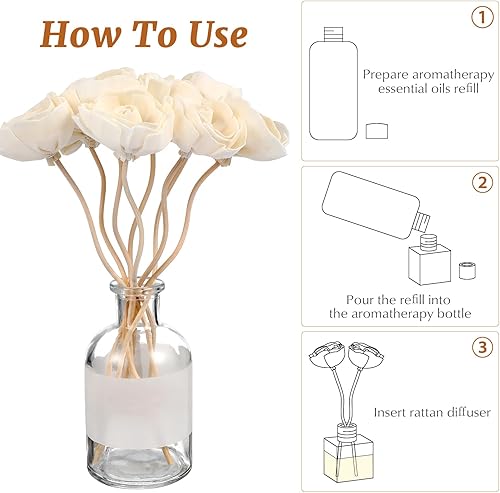 How To Use

1
Prepare aromatherapy essential oils refill

2
Pour the refill into the aromatherapy bottle

3
Insert rattan diffuser