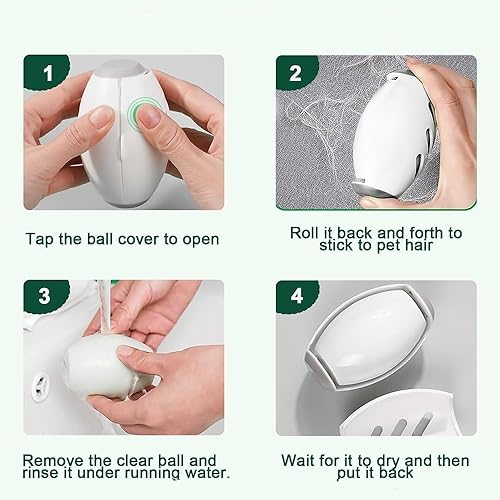 1

Tap the ball cover to open

2

Roll it back and forth to stick to pet hair

3

Remove the clear ball and rinse it under running water.

4

Wait for it to dry and then put it back