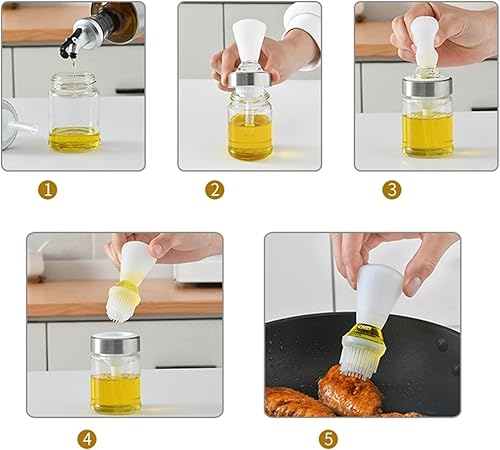 1
2
3
4
5