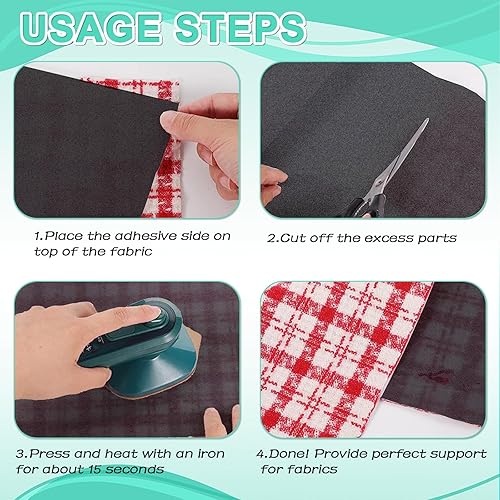 USAGE STEPS

1.Place the adhesive side on top of the fabric

2.Cut off the excess parts

3.Press and heat with an iron for about 15 seconds

4.Done! Provide perfect support for fabrics